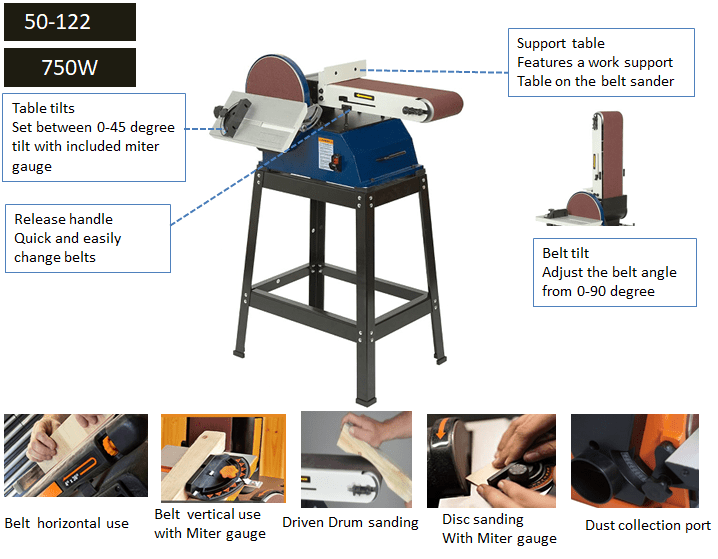 50-122

750W

Table tilts
Set between 0-45 degree tilt with included miter gauge

Release handle
Quick and easily change belts

Support table
Features a work support Table on the belt sander

Belt tilt
Adjust the belt angle from 0-90 degree

Belt horizontal use

Belt vertical use with Miter gauge

Driven Drum sanding

Disc sanding With Miter gauge

Dust collection port