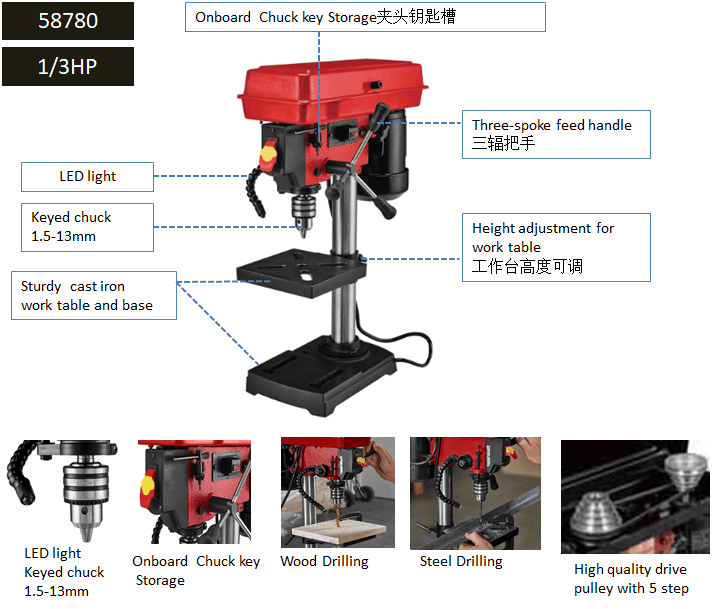 58780

1/3HP

Onboard Chuck key Storage夹头钥匙槽

Three-spoke feed handle
三辐把手

LED light

Keyed chuck
1.5-13mm

Height adjustment for work table
工作台高度可调

Sturdy cast iron work table and base

LED light
Keyed chuck
1.5-13mm

Onboard Chuck key Storage

Wood Drilling

Steel Drilling

High quality drive pulley with 5 step